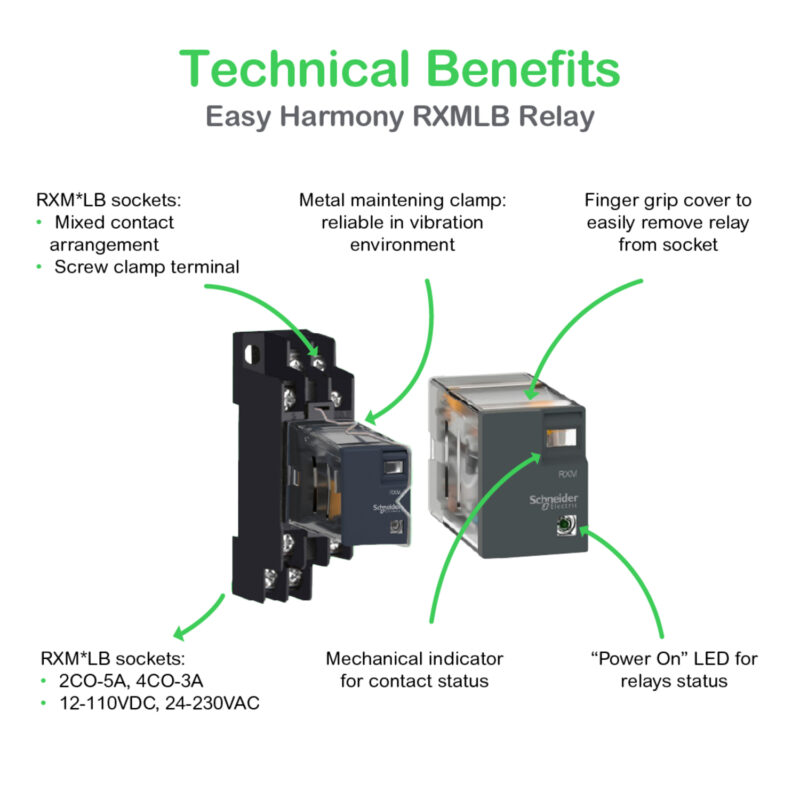 Technical Benefits
Easy Harmony RXMLB Relay

RXM*LB sockets:
• Mixed contact arrangement
• Screw clamp terminal

Metal maintening clamp: reliable in vibration environment

Finger grip cover to easily remove relay from socket

RXM
Schneider Electric

RXM
Schneider Electric

RXM*LB sockets:
• 2CO-5A, 4CO-3A
• 12-110VDC, 24-230VAC

Mechanical indicator for contact status

"Power On" LED for relays status