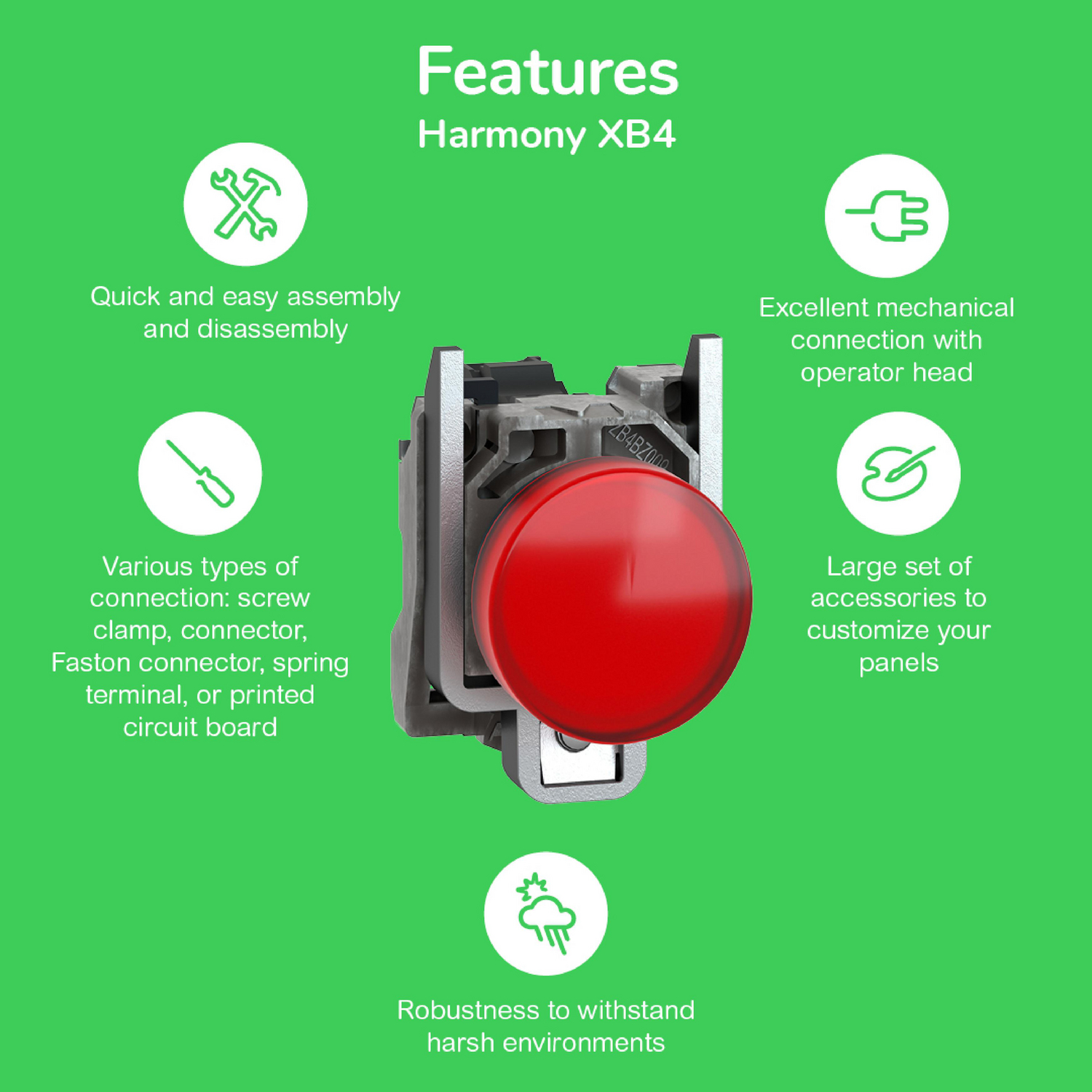 Features
Harmony XB4

Quick and easy assembly and disassembly

Excellent mechanical connection with operator head

ZB4BZ009

Various types of connection: screw clamp, connector, Faston connector, spring terminal, or printed circuit board

Large set of accessories to customize your panels

Robustness to withstand harsh environments